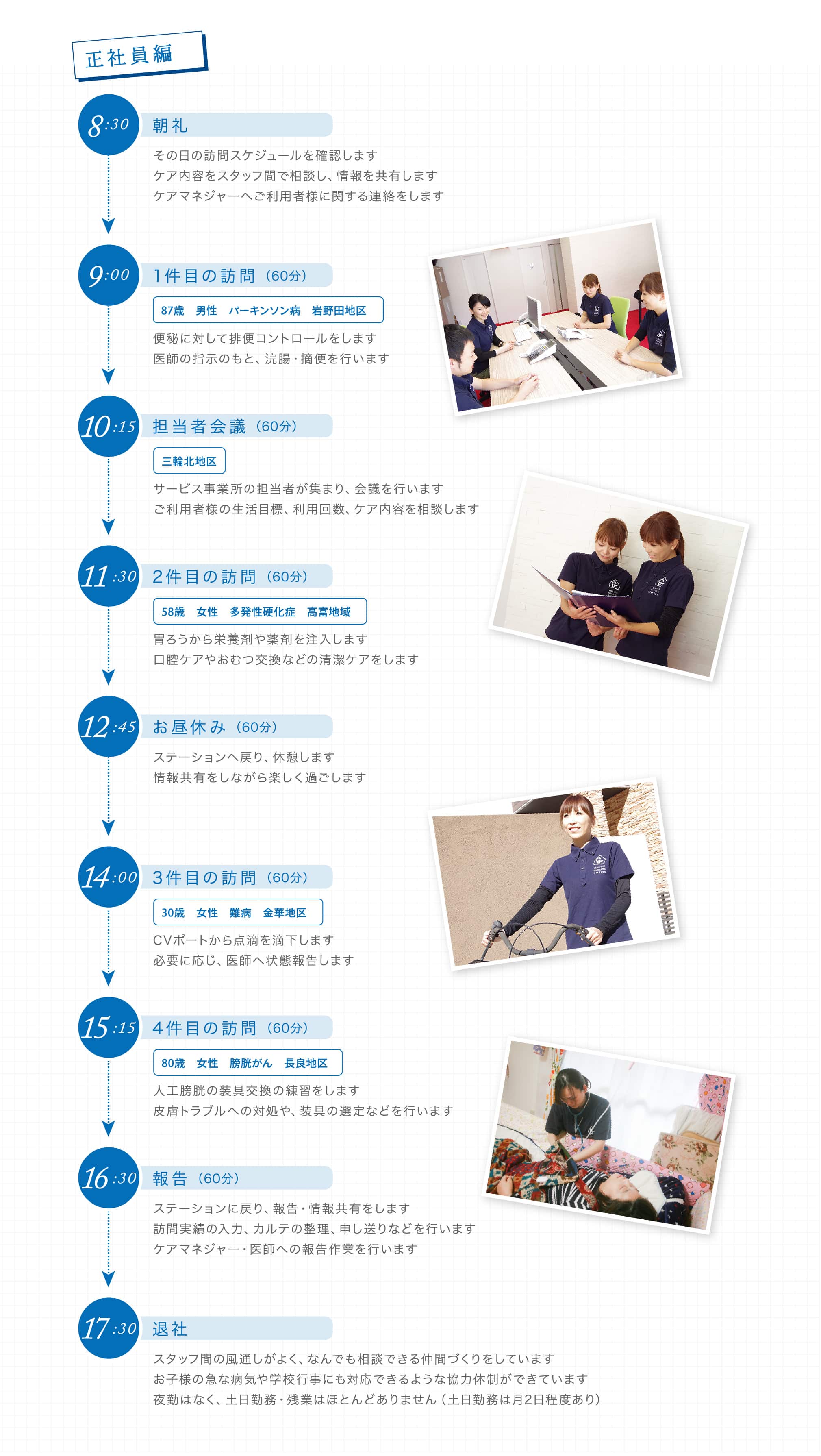 正社員編

8:30 朝礼

その日の訪問スケジュールを確認します
ケア内容をスタッフ間で相談し、情報を共有します
ケアマネジャーへご利用者様に関する連絡をします

9:00 1件目の訪問（60分）

87歳　男性　パーキンソン病　岩野田地区

便秘に対して排便コントロールをします
医師の指示のもと、浣腸・摘便を行います

10:15 担当者会議（60分）

三輪北地区

サービス事業所の担当者が集まり、会議を行います
ご利用者様の生活目標、利用回数、ケア内容を相談します

11:30 2件目の訪問（60分）

58歳　女性　多発性硬化症　高富地域

胃ろうから栄養剤や薬剤を注入します
口腔ケアやおむつ交換などの清潔ケアをします

12:45 お昼休み（60分）

ステーションへ戻り、休憩します
情報共有をしながら楽しく過ごします

14:00 3件目の訪問（60分）

30歳　女性　難病　金華地区

CVポートから点滴を滴下します
必要に応じ、医師へ状態報告します

15:15 4件目の訪問（60分）

80歳　女性　膀胱がん　長良地区

人工膀胱の装具交換の練習をします
皮膚トラブルへの対処や、装具の選定などを行います

16:30 報告（60分）

ステーションに戻り、報告・情報共有をします
訪問実績の入力、カルテの整理、申し送りなどを行います
ケアマネジャー・医師への報告作業を行います

17:30 退社

スタッフ間の風通しがよく、なんでも相談できる仲間づくりをしています
お子様の急な病気や学校行事にも対応できるような協力体制ができています
夜勤はなく、土日勤務・残業はほとんどありません（土日勤務は月2日程度あり）